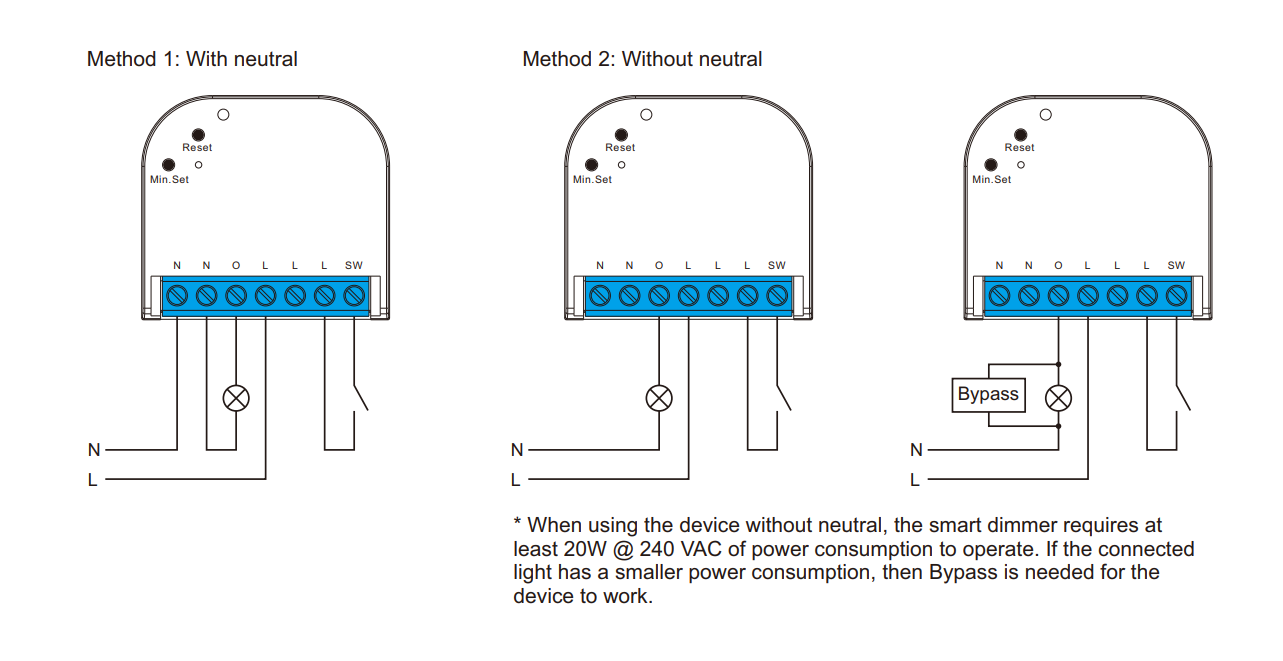 Method 1: With neutral

Reset
Min.Set
N N O L L L SW
N
L

Method 2: Without neutral

Reset
Min.Set
N N O L L L SW
N
L

Reset
Min.Set
N N O L L L SW
Bypass
N
L

* When using the device without neutral, the smart dimmer requires at least 20W @ 240 VAC of power consumption to operate. If the connected light has a smaller power consumption, then Bypass is needed for the device to work.